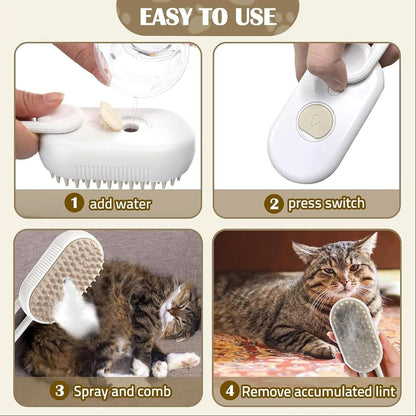 EASY TO USE

1 add water

2 press switch

3 Spray and comb

4 Remove accumulated lint