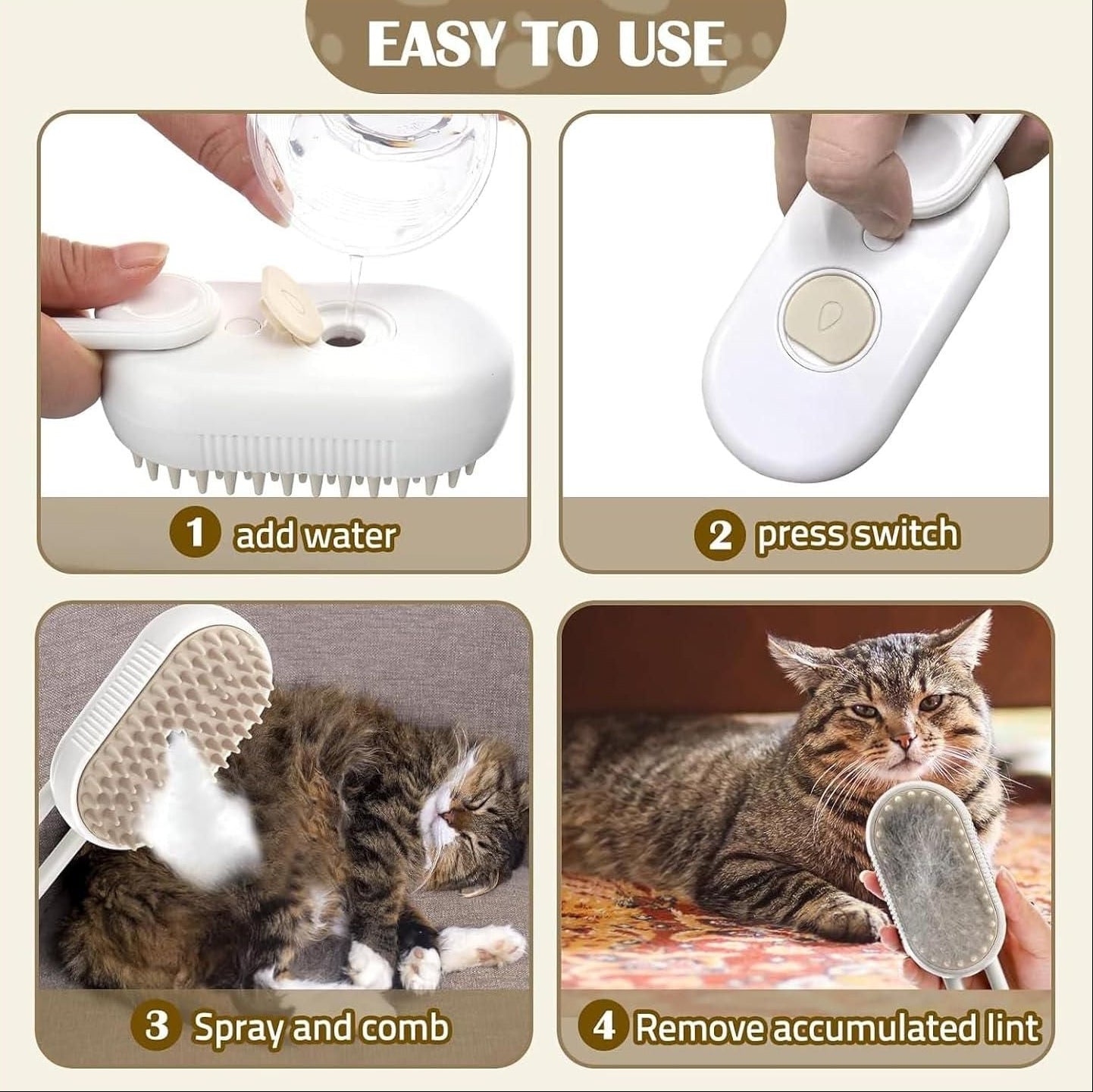 EASY TO USE

1 add water

2 press switch

3 Spray and comb

4 Remove accumulated lint